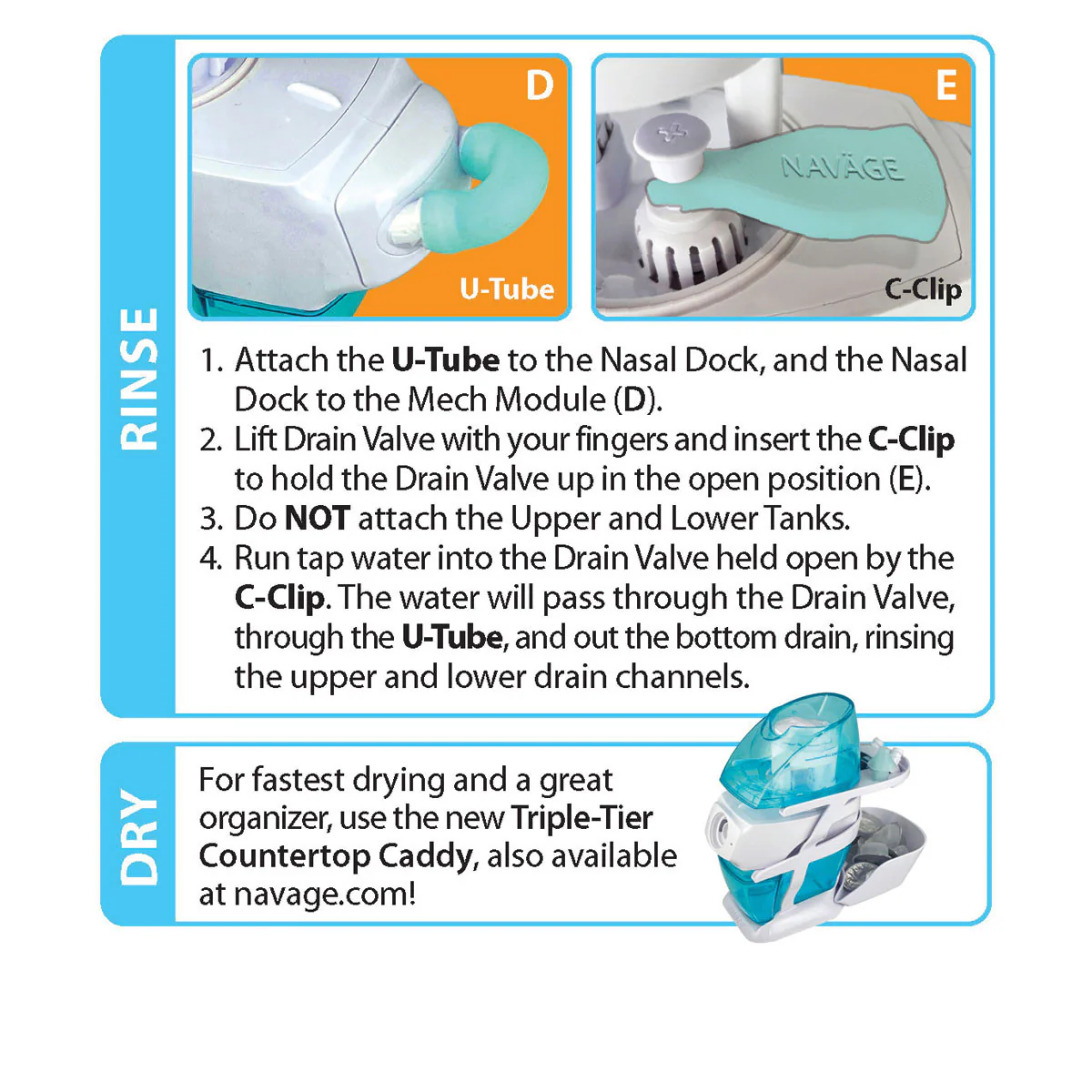 RINSE

D

U-Tube

E

NAVÄGE

C-Clip

1. Attach the U-Tube to the Nasal Dock, and the Nasal Dock to the Mech Module (D).
2. Lift Drain Valve with your fingers and insert the C-Clip to hold the Drain Valve up in the open position (E).
3. Do NOT attach the Upper and Lower Tanks.
4. Run tap water into the Drain Valve held open by the C-Clip. The water will pass through the Drain Valve, through the U-Tube, and out the bottom drain, rinsing the upper and lower drain channels.

DRY

For fastest drying and a great organizer, use the new Triple-Tier Countertop Caddy, also available at navage.com!